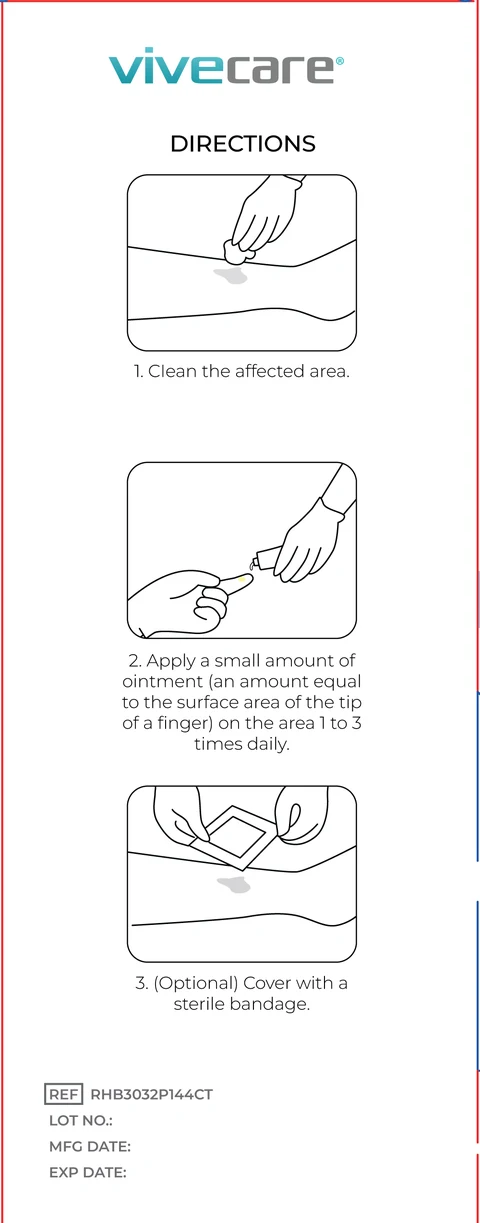 vivecare®

DIRECTIONS

1. Clean the affected area.

2. Apply a small amount of ointment (an amount equal to the surface area of the tip of a finger) on the area 1 to 3 times daily.

3. (Optional) Cover with a sterile bandage.

REF RHB3032P144CT
LOT NO.:
MFG DATE:
EXP DATE: