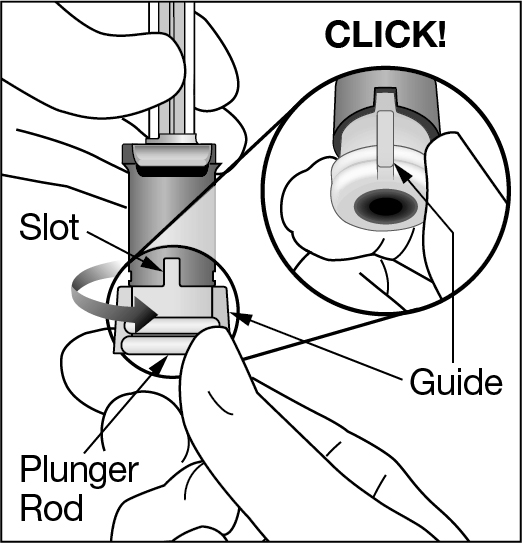 CLICK!

Slot

Guide

Plunger Rod